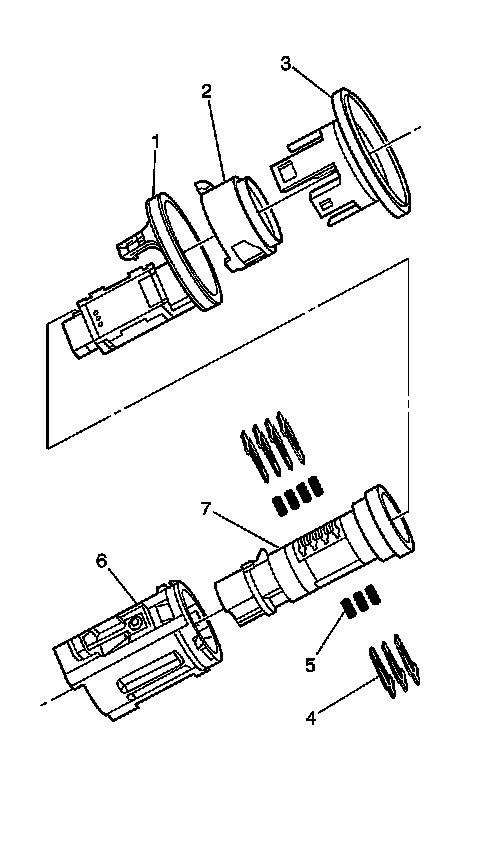 3
2
1
7
6
5
4