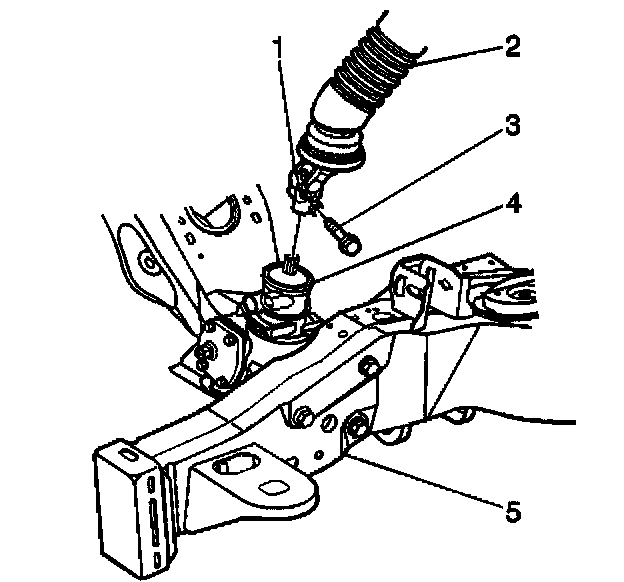 1
2
3
4
5