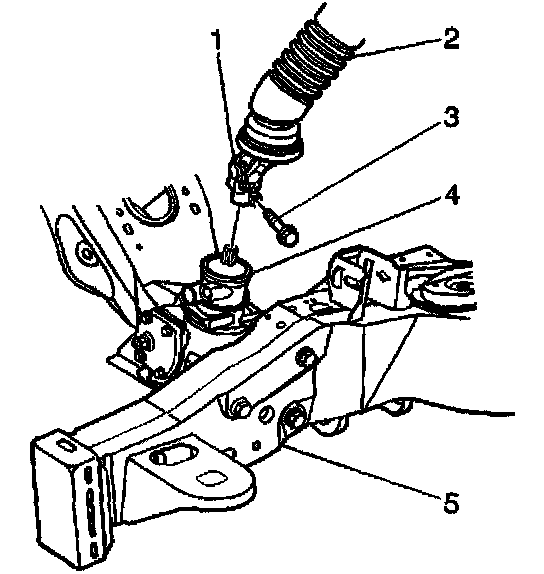 1
2
3
4
5