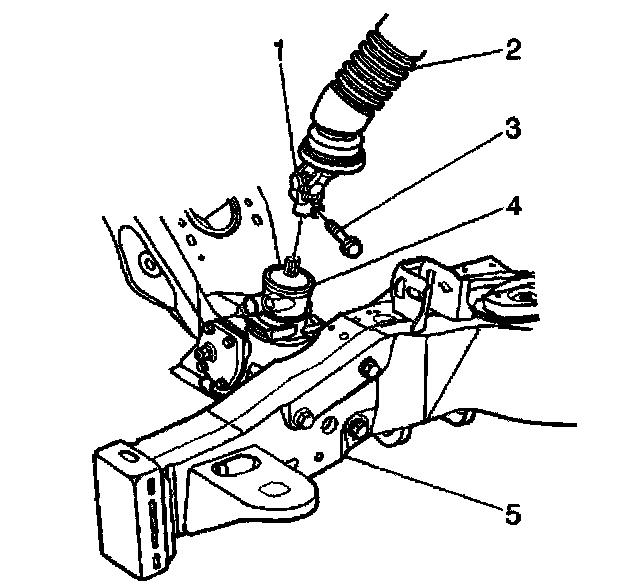 1
2
3
4
5