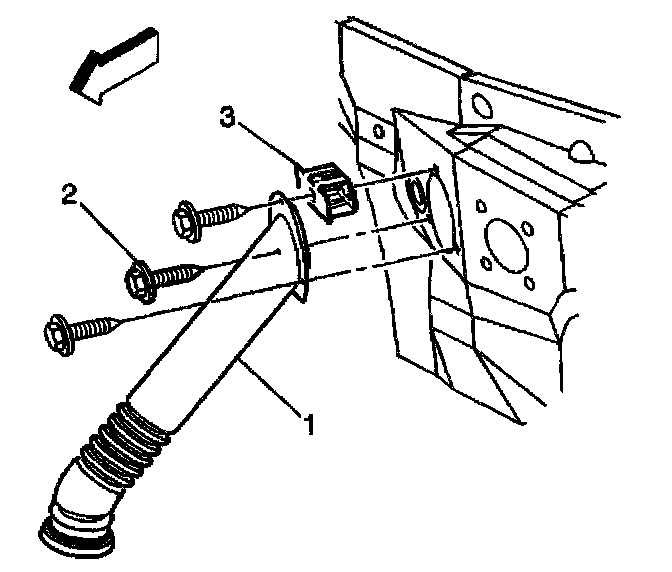 3
2
1