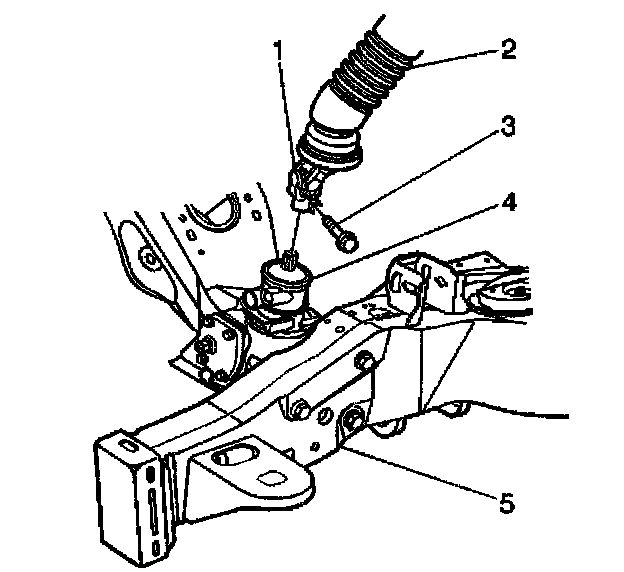 1
2
3
4
5