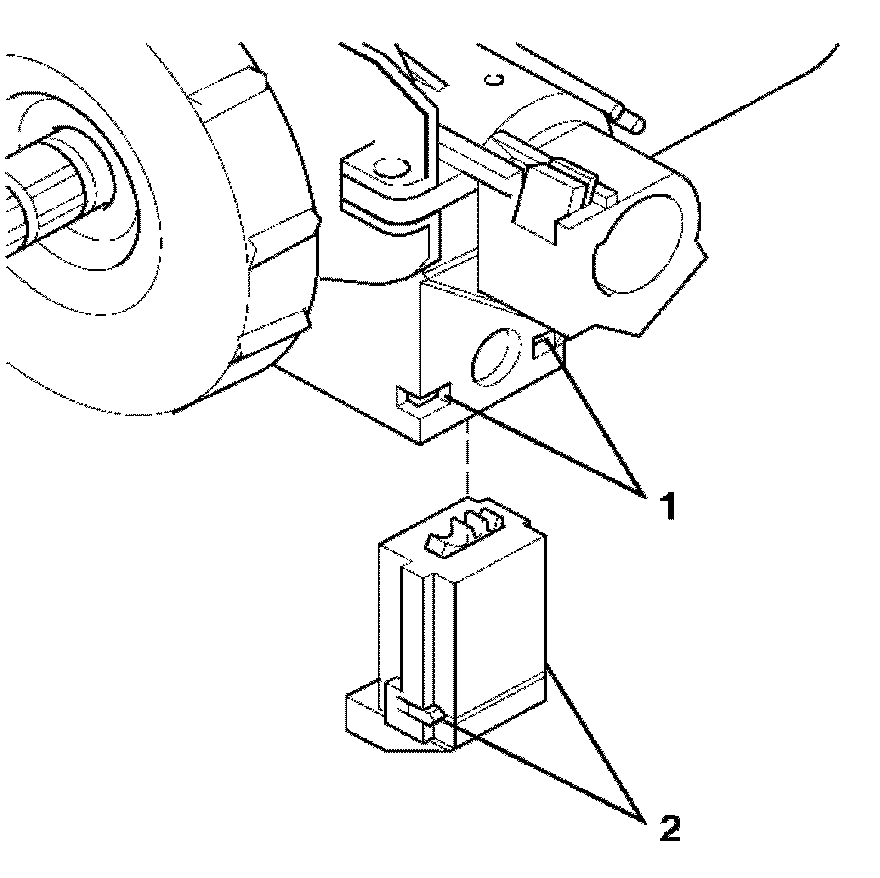 1

2