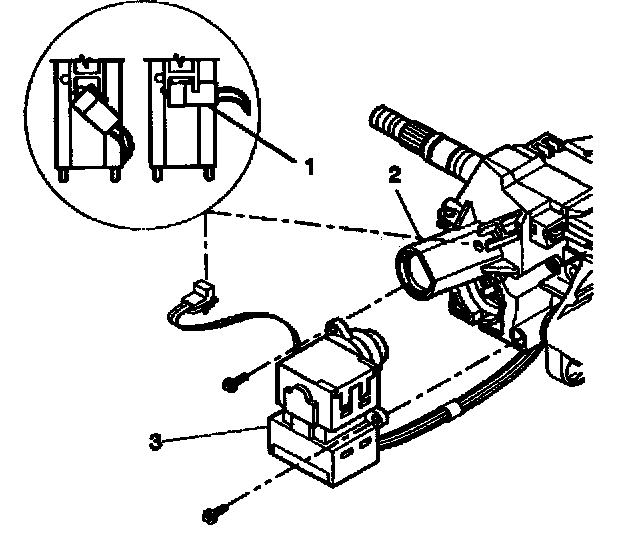 1
2
3