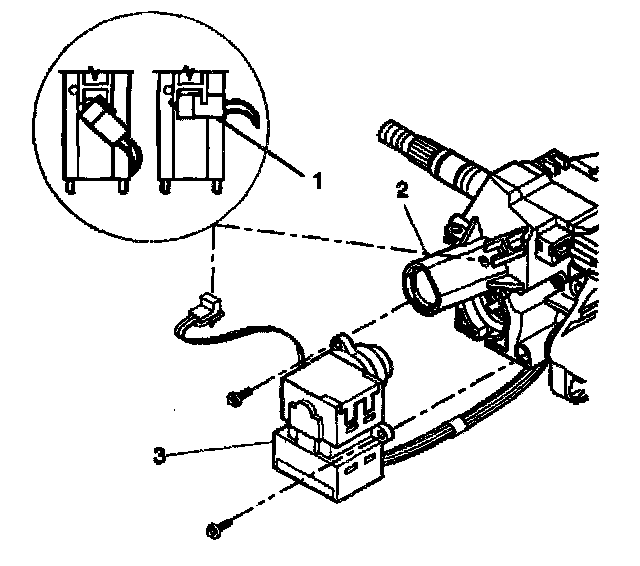 1
2
3