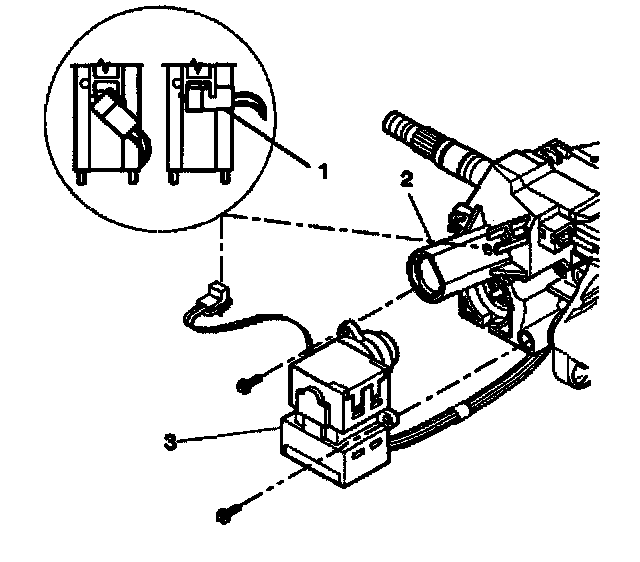 1
2
3