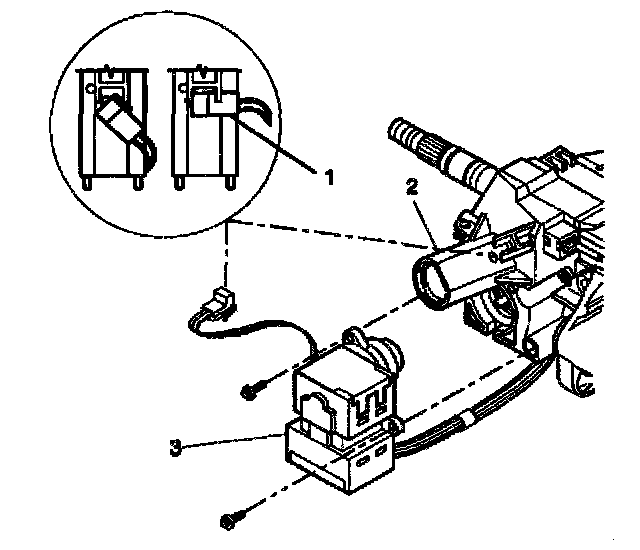 1
2
3