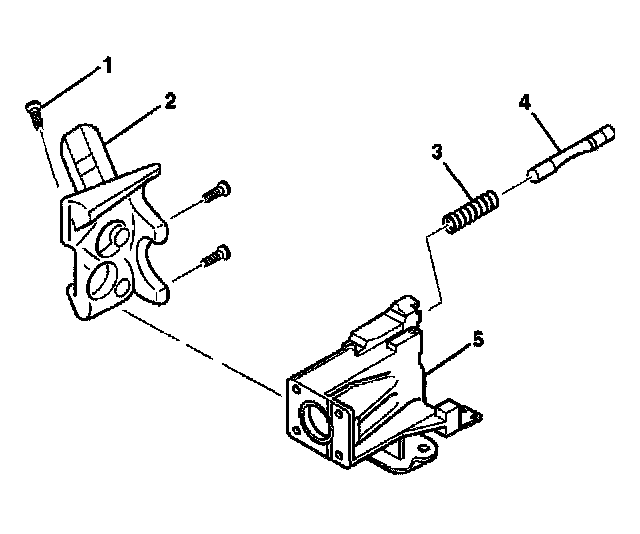 1
2
3
4
5