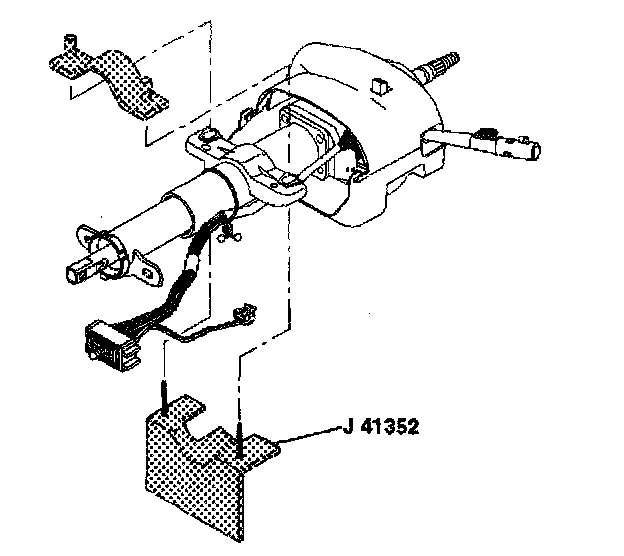 J 41352