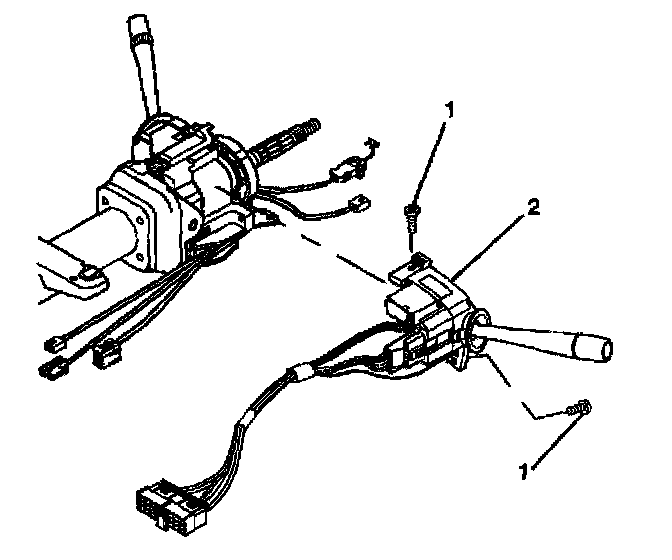 1
2
1