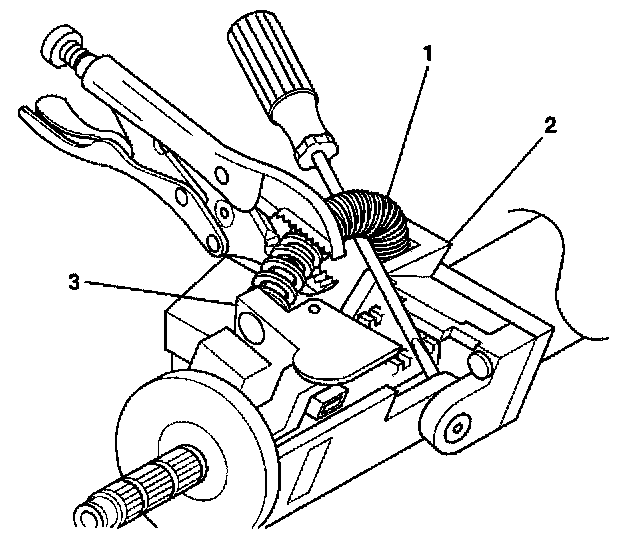 1
2
3