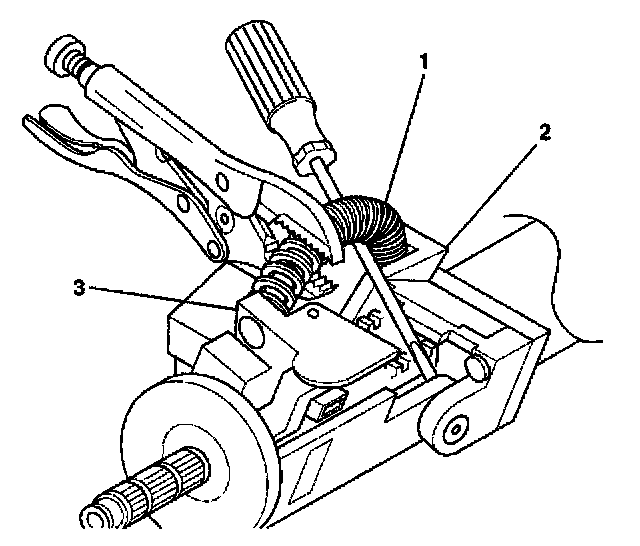 1
2
3