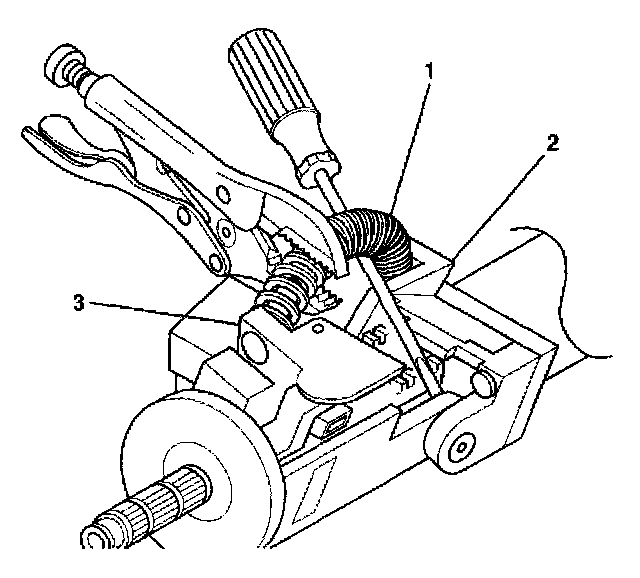 1
2
3