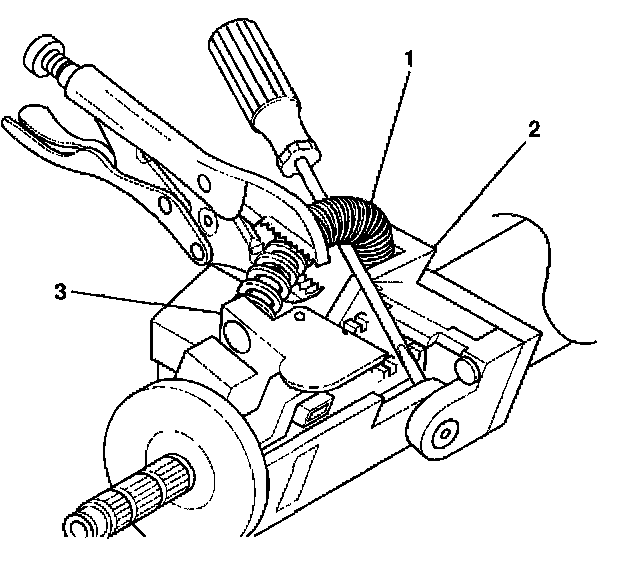 1
2
3