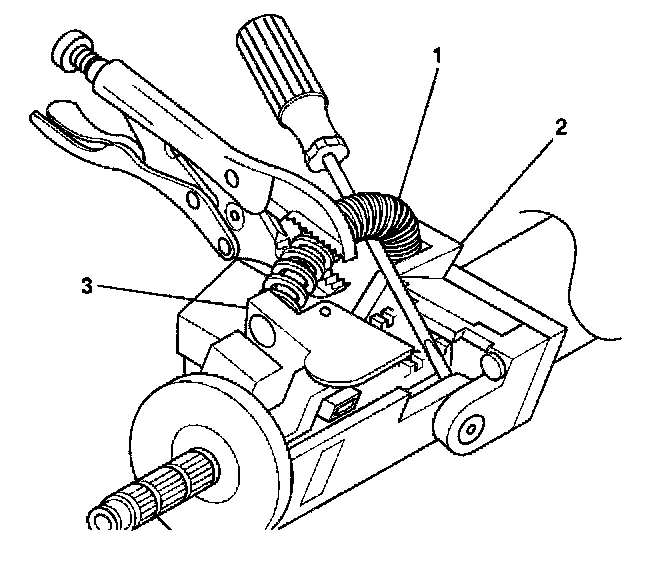 1
2
3