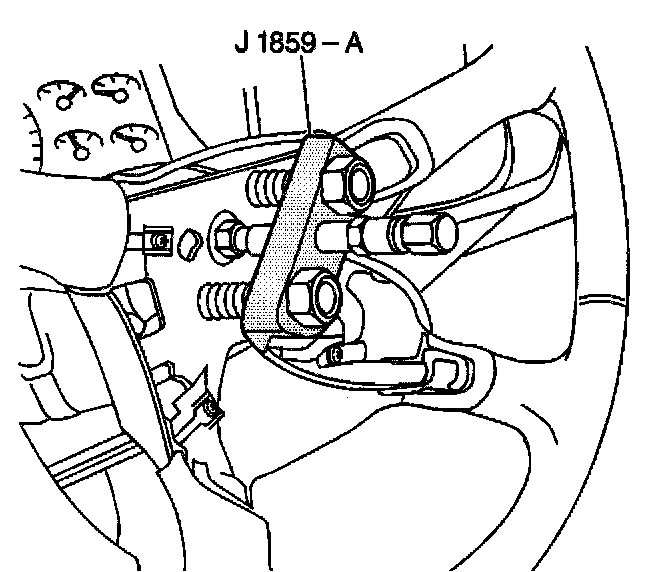 J 1859 – A