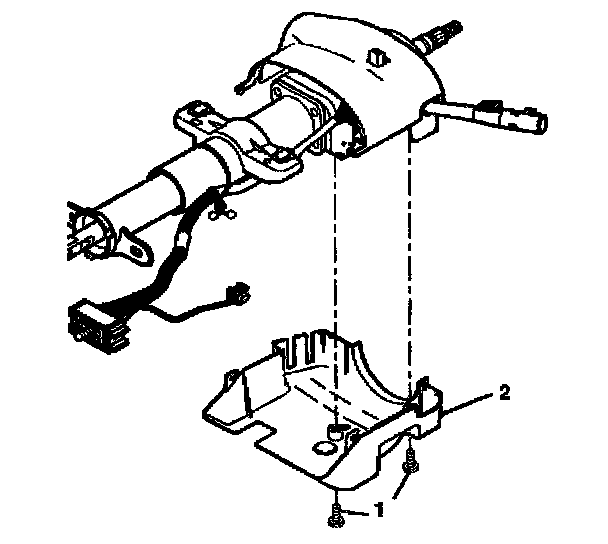 2

1