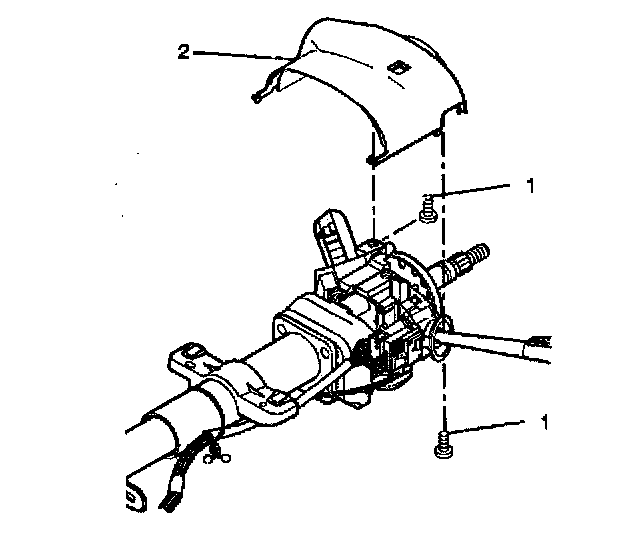 2
1
1