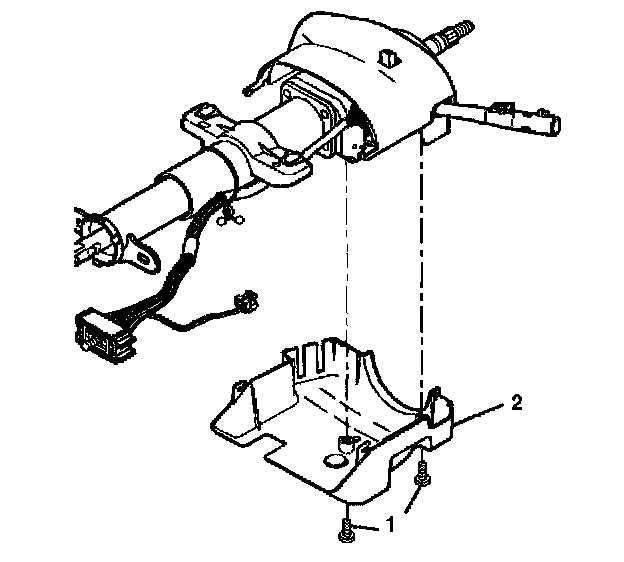 2
1