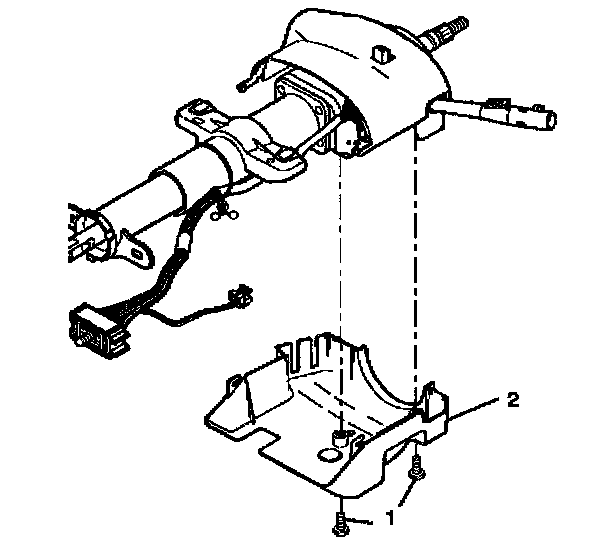 2
1