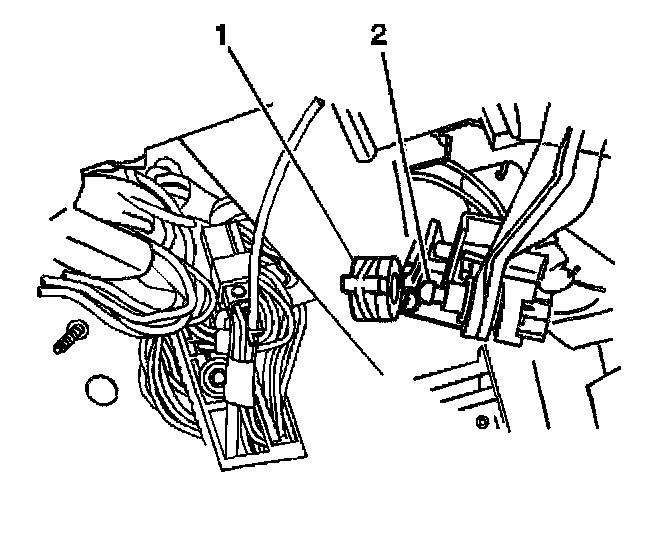 1
2