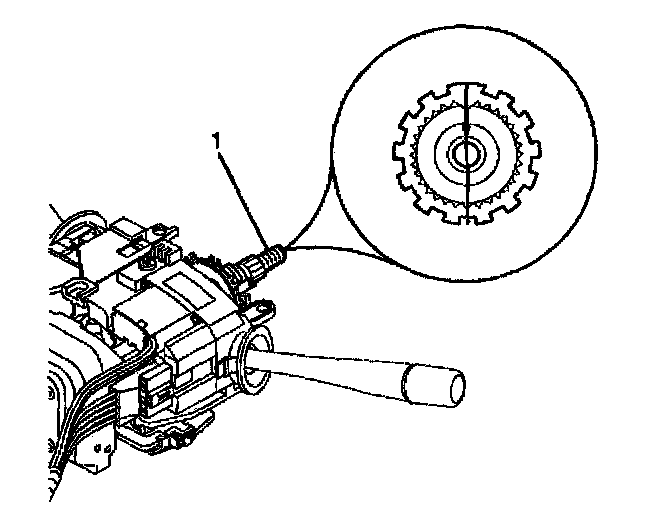 1