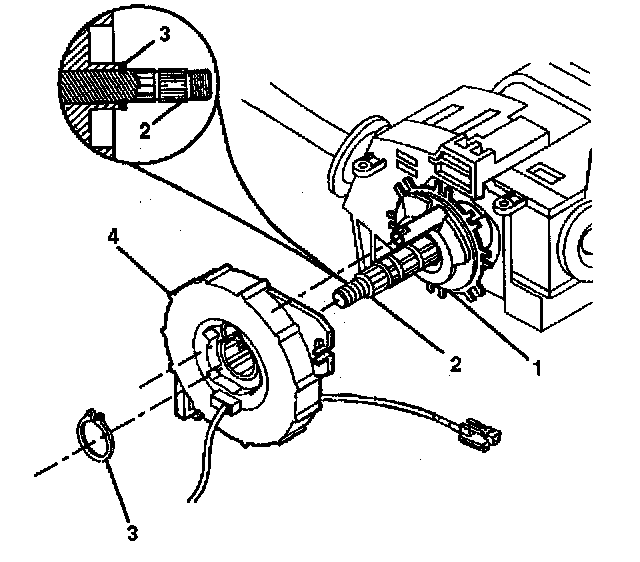 3
2
4
2
1
3