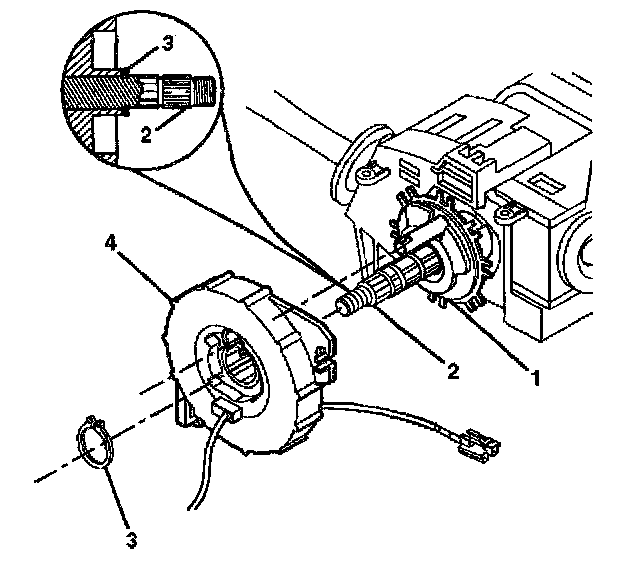 3
2
4
2
1
3