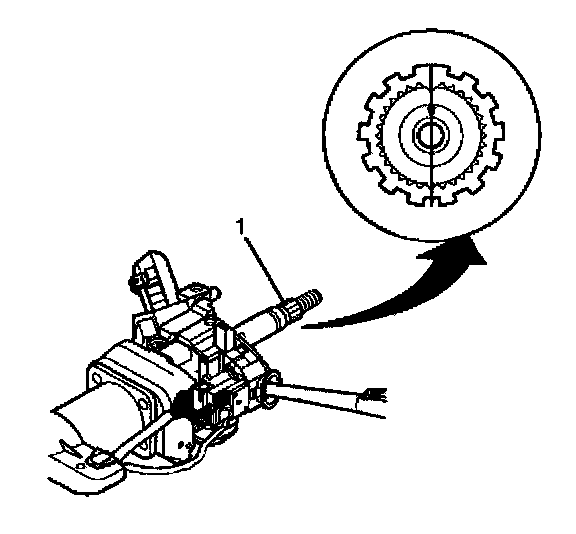 1