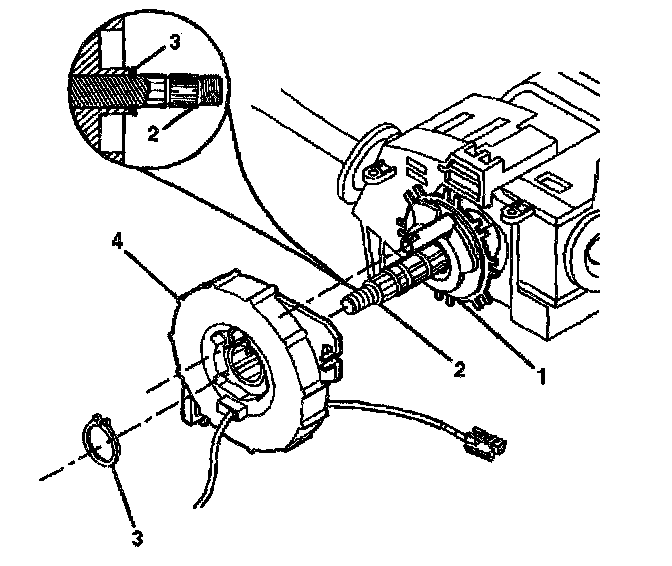 3
2
4
2
1
3