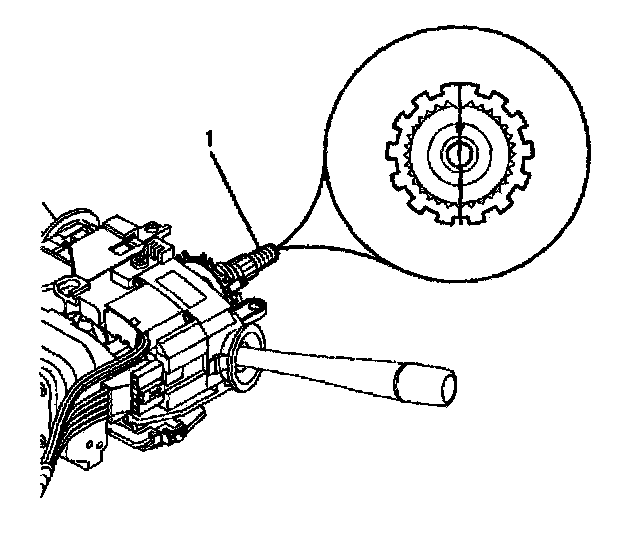 1