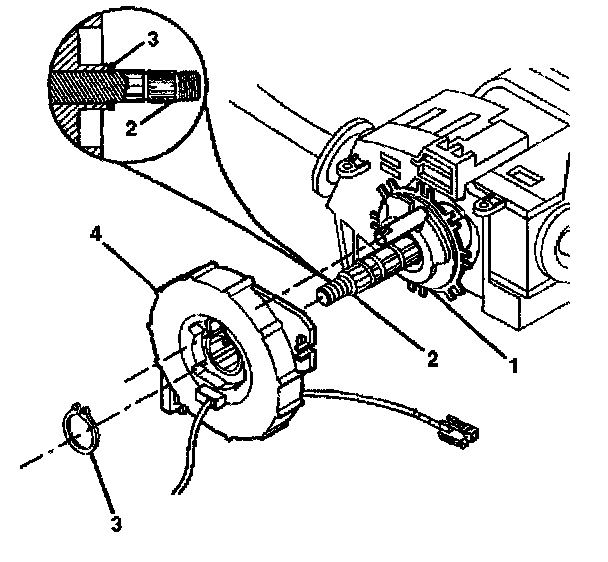 3
2
4
2
1
3