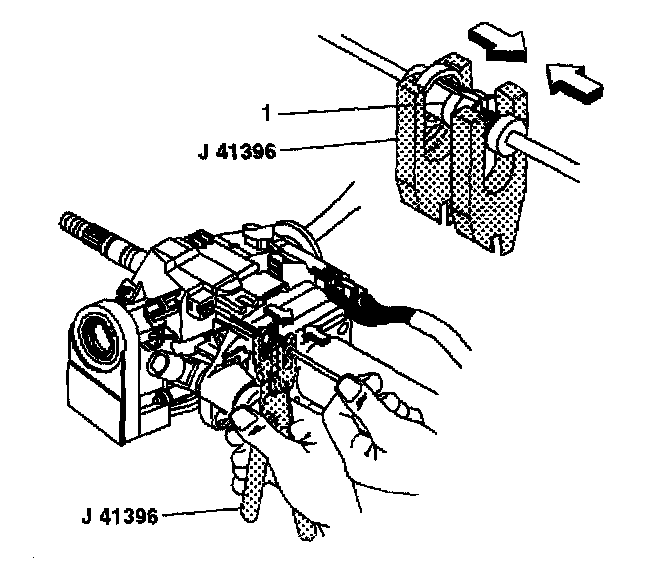 1
J 41396
J 41396