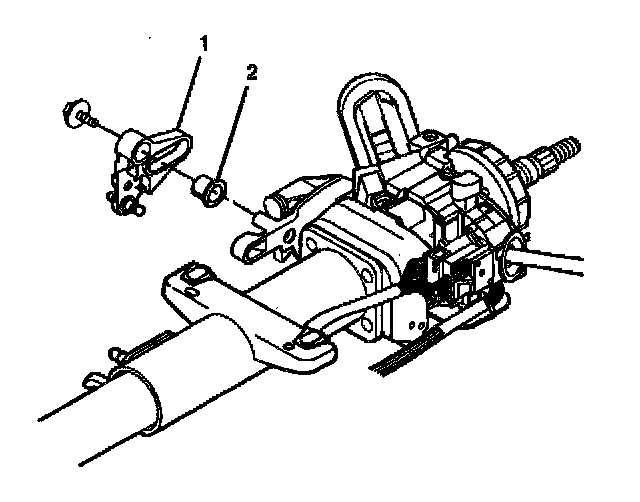 1
2