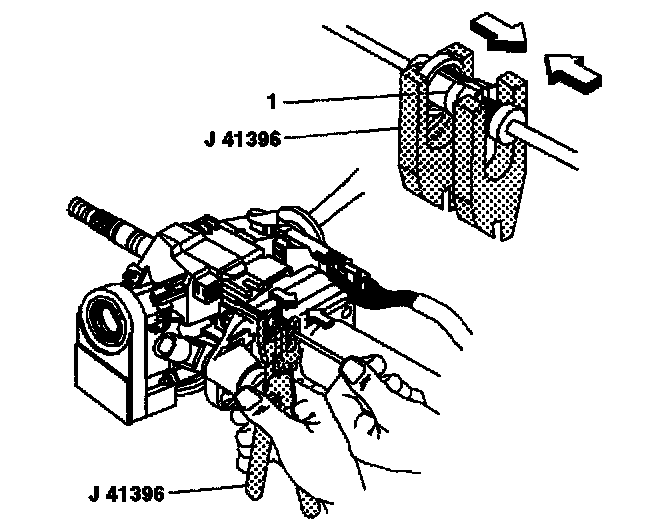 1
J 41396
J 41396