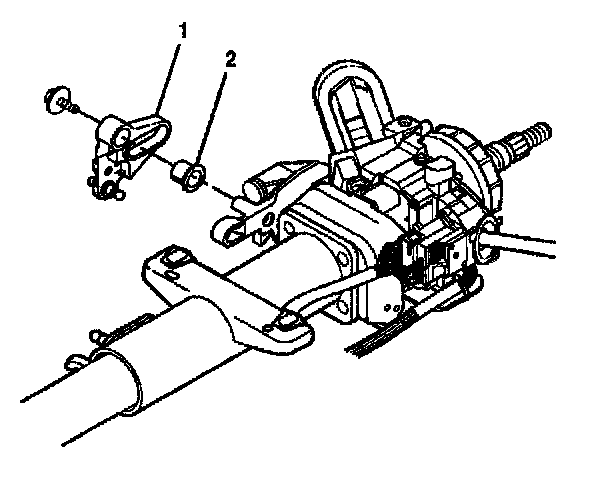 1
2