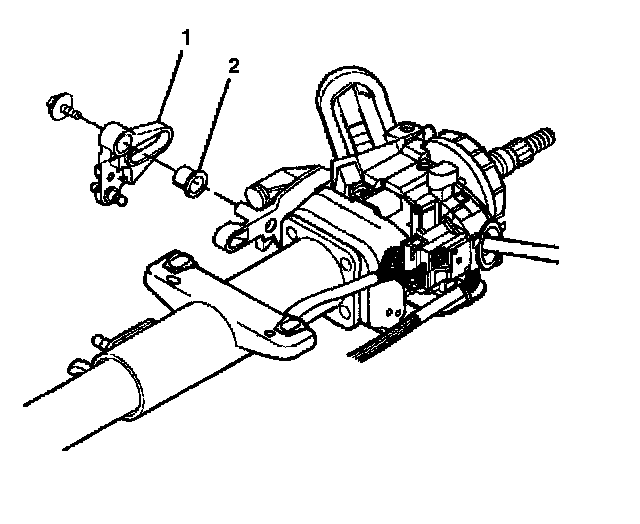 1
2