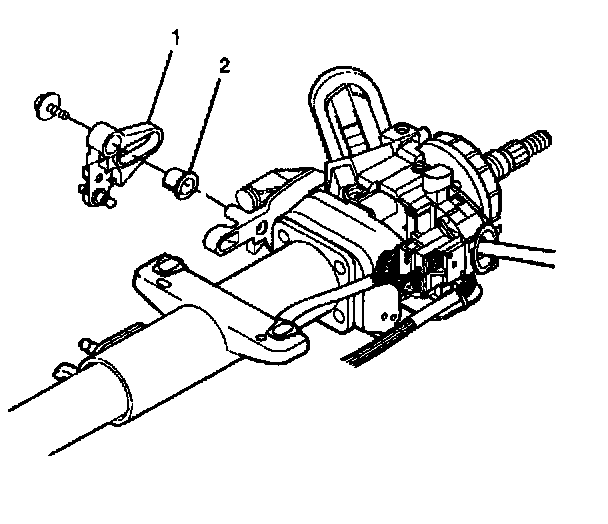 1
2