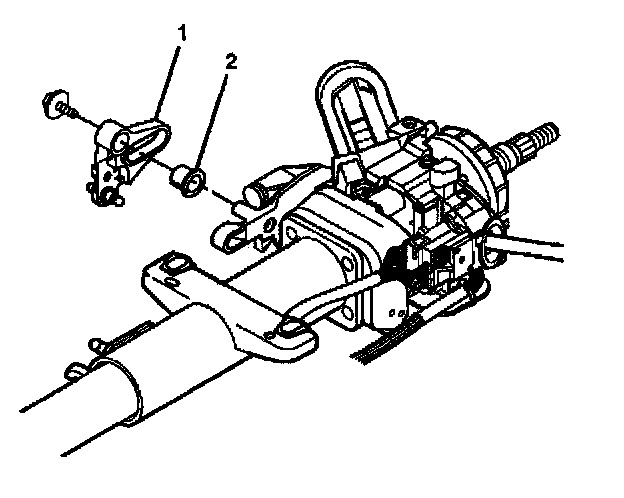 1
2