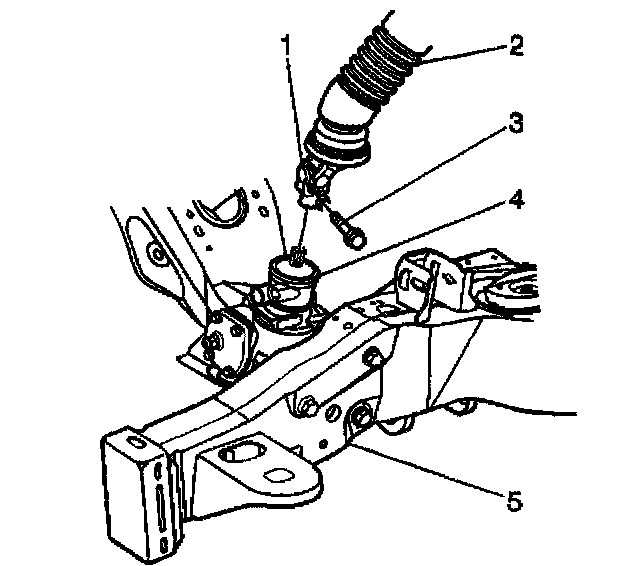 1
2
3
4
5