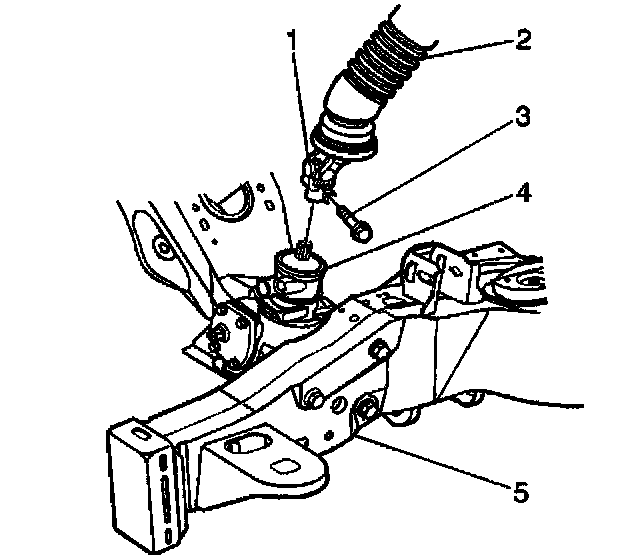 1
2
3
4
5