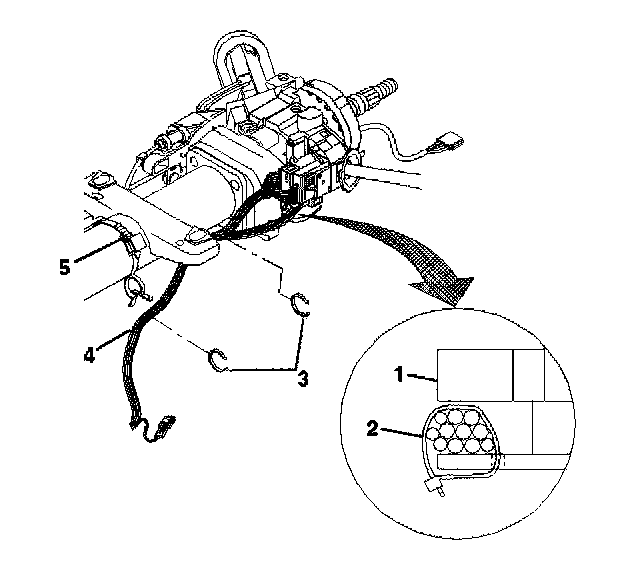 5
4
3
1
2