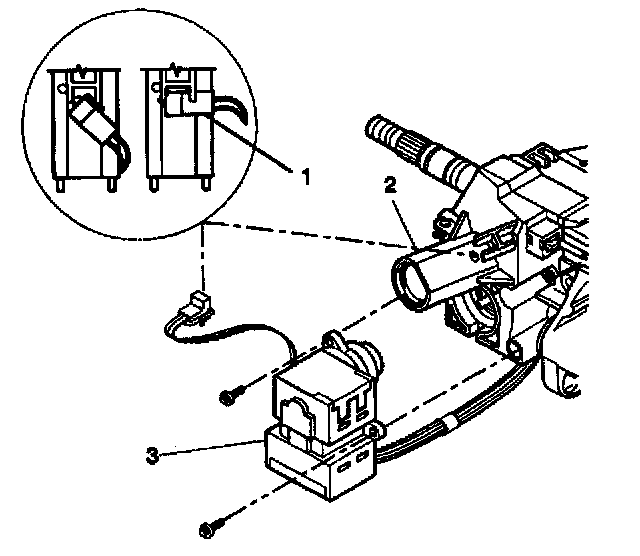 1
2
3