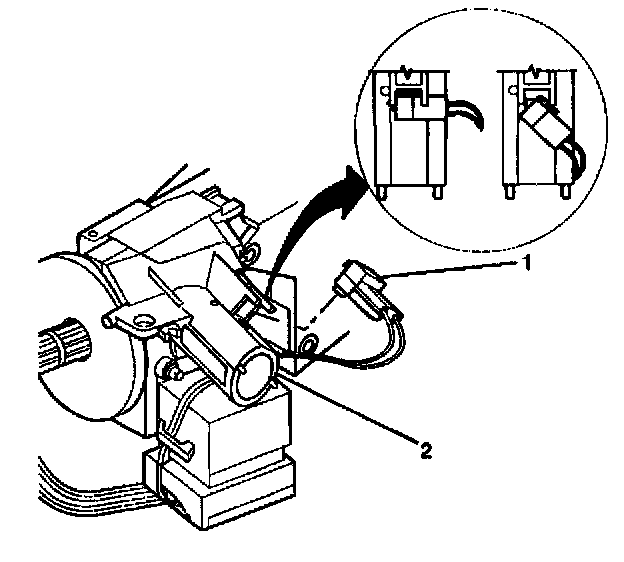 1
2