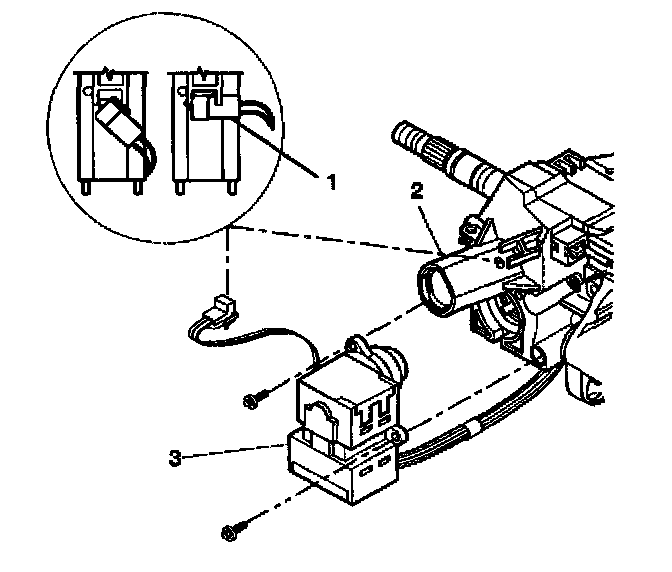 1
2
3