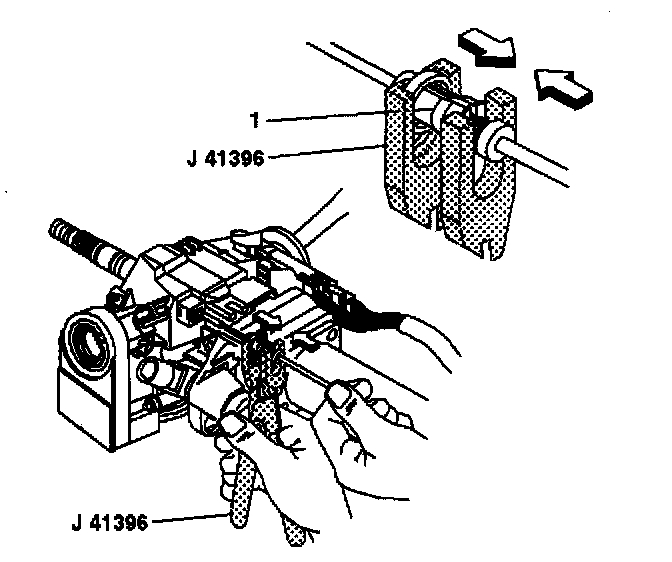 1
J 41396
J 41396