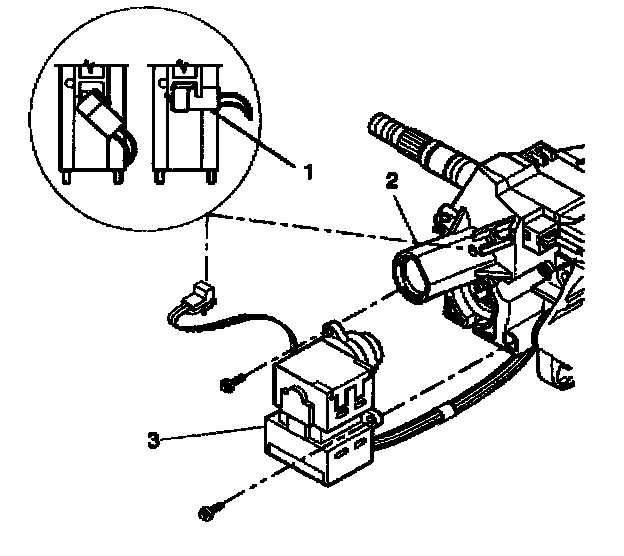 1
2
3