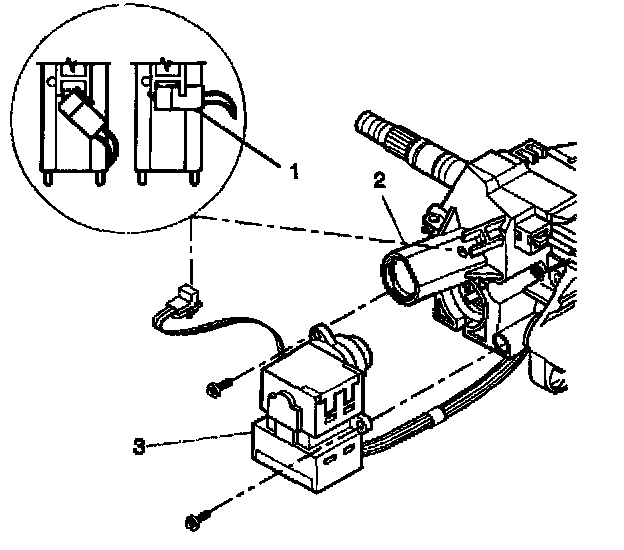 1
2
3