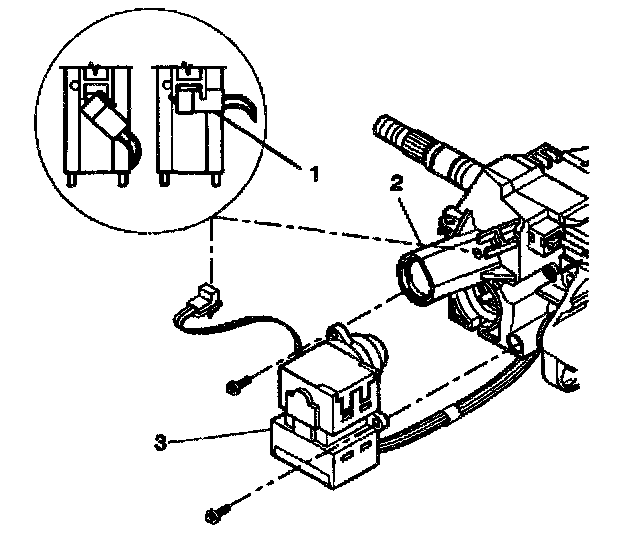 1
2
3