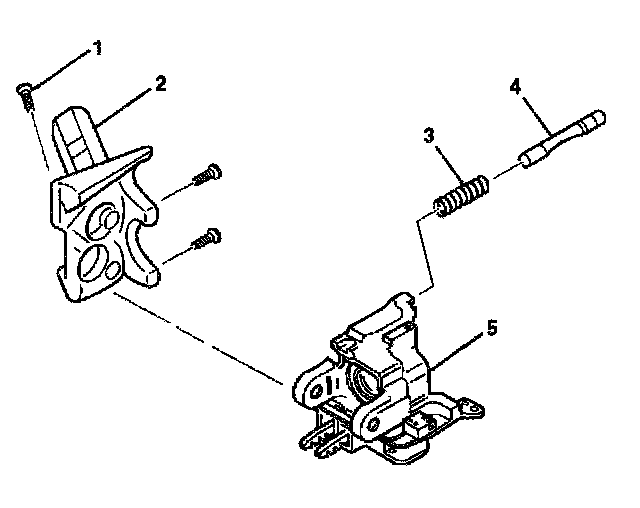 1
2
3
4
5